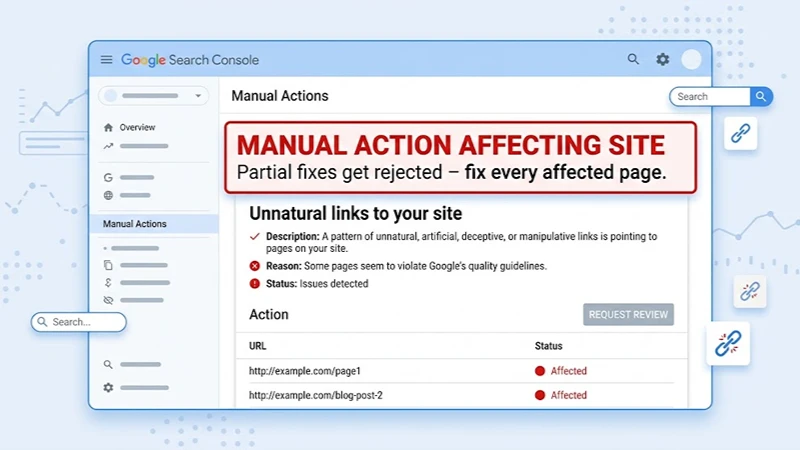 Google Search Console

Overview

Manual Actions

Search...

Manual Actions

Search

MANUAL ACTION AFFECTING SITE
Partial fixes get rejected – fix every affected page.

Unnatural links to your site

Description: A pattern of unnatural, artificial, deceptive, or manipulative links is pointing to pages on your site.

Reason: Some pages seem to violate Google's quality guidelines.

Status: Issues detected

Action

REQUEST REVIEW

| URL | Status |
|---|---|
| http://example.com/page1 | Affected |
| http://example.com/blog-post-2 | Affected |