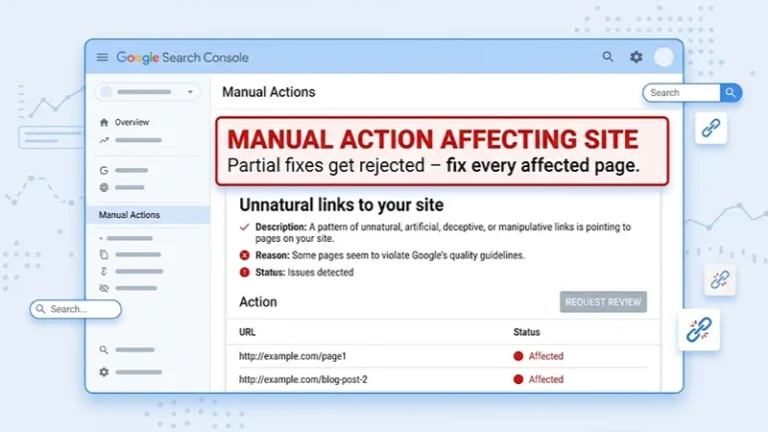 Google Search Console

Overview

Manual Actions

Search...

Manual Actions

Search

MANUAL ACTION AFFECTING SITE
Partial fixes get rejected – fix every affected page.

Unnatural links to your site

Description: A pattern of unnatural, artificial, deceptive, or manipulative links is pointing to pages on your site.

Reason: Some pages seem to violate Google's quality guidelines.

Status: Issues detected

Action

REQUEST REVIEW

| URL | Status |
|---|---|
| http://example.com/page1 | Affected |
| http://example.com/blog-post-2 | Affected |